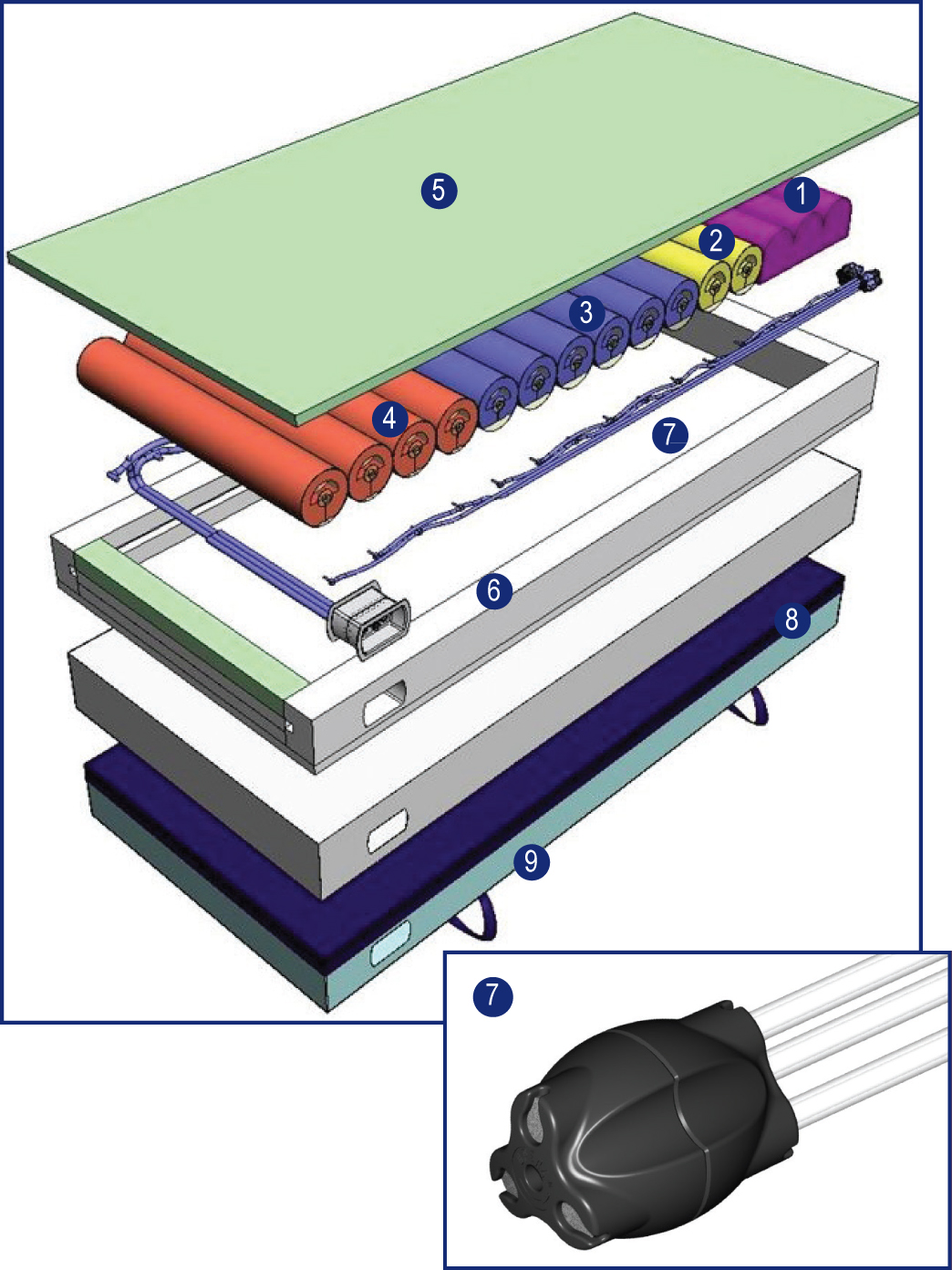 5
1
2
3
4
7
6
8
9
7